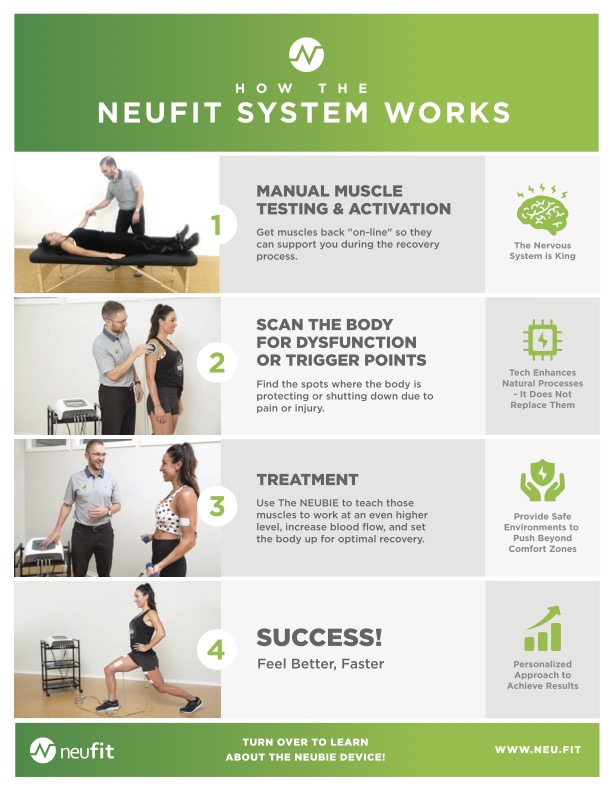 HOW THE
NEUFIT SYSTEM WORKS

1

MANUAL MUSCLE TESTING & ACTIVATION

Get muscles back "on-line" so they can support you during the recovery process.

The Nervous System is King

2

SCAN THE BODY FOR DYSFUNCTION OR TRIGGER POINTS

Find the spots where the body is protecting or shutting down due to pain or injury.

Tech Enhances Natural Processes - It Does Not Replace Them

3

TREATMENT

Use The NEUBIE to teach those muscles to work at an even higher level, increase blood flow, and set the body up for optimal recovery.

Provide Safe Environments to Push Beyond Comfort Zones

4

SUCCESS!

Feel Better, Faster

Personalized Approach to Achieve Results

neufit

TURN OVER TO LEARN ABOUT THE NEUBIE DEVICE!

WWW.NEU.FIT